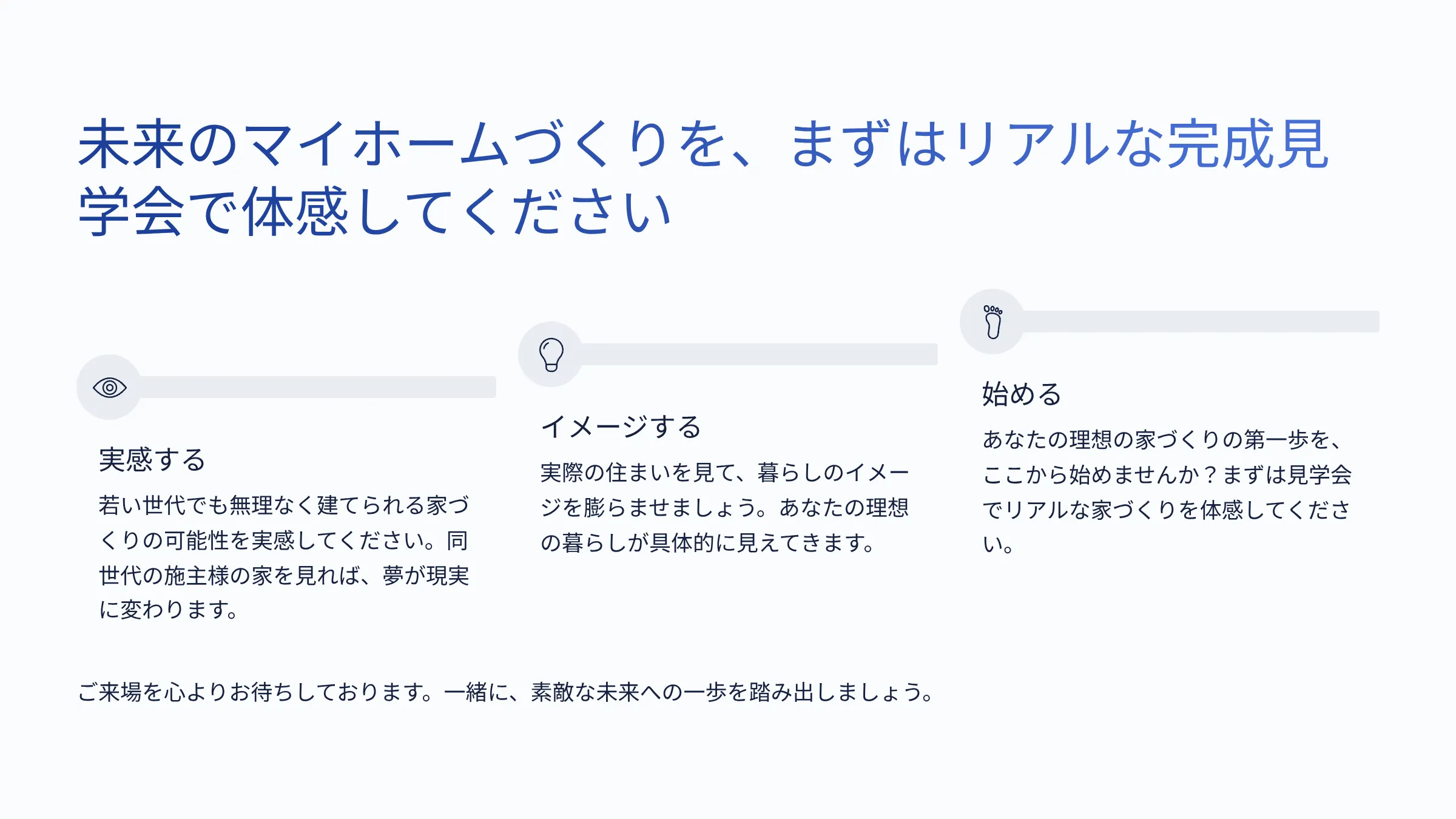 未来のマイホームづくりを、まずはリアルな完成見学会で体感してください

実感する

若い世代でも無理なく建てられる家づくりの可能性を実感してください。同世代の施主様の家を見れば、夢が現実に変わります。

イメージする

実際の住まいを見て、暮らしのイメージを膨らませましょう。あなたの理想の暮らしが具体的に見えてきます。

始める

あなたの理想の家づくりの第一歩を、ここから始めませんか？まずは見学会でリアルな家づくりを体感してください。

ご来場を心よりお待ちしております。一緒に、素敵な未来への一歩を踏み出しましょう。